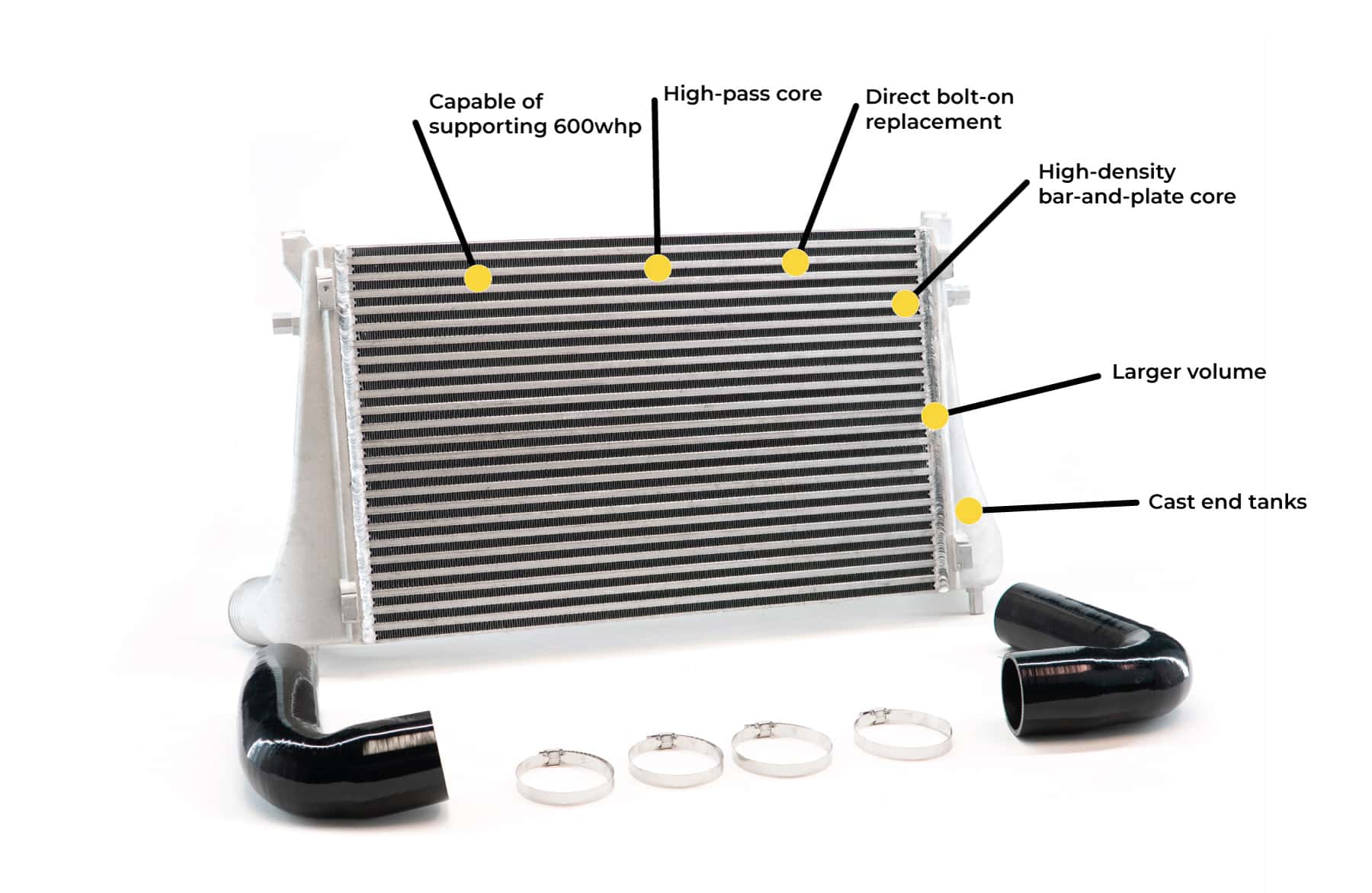 Capable of supporting 600whp

High-pass core

Direct bolt-on replacement

High-density bar-and-plate core

Larger volume

Cast end tanks