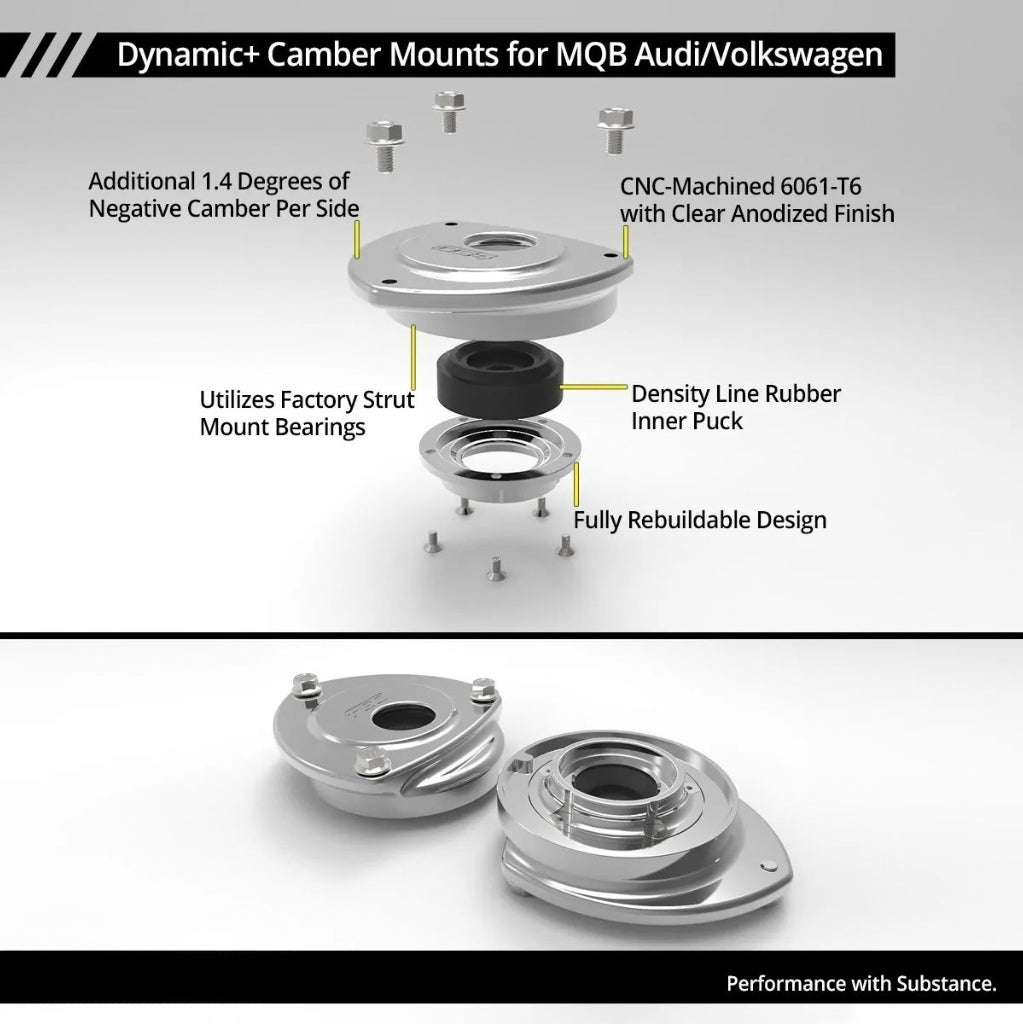 Dynamic+ Camber Mounts for MQB Audi/Volkswagen

Additional 1.4 Degrees of Negative Camber Per Side

CNC-Machined 6061-T6 with Clear Anodized Finish

Utilizes Factory Strut Mount Bearings

Density Line Rubber Inner Puck

Fully Rebuildable Design

Performance with Substance.