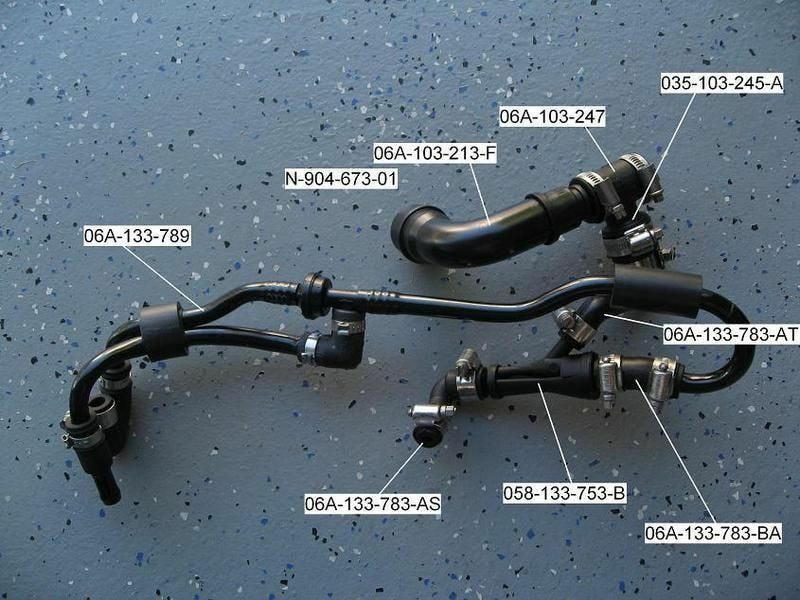 035-103-245-A

06A-103-247

06A-103-213-F

N-904-673-01

06A-133-789

06A-133-783-AT

06A-133-783-AS

058-133-753-B

06A-133-783-BA